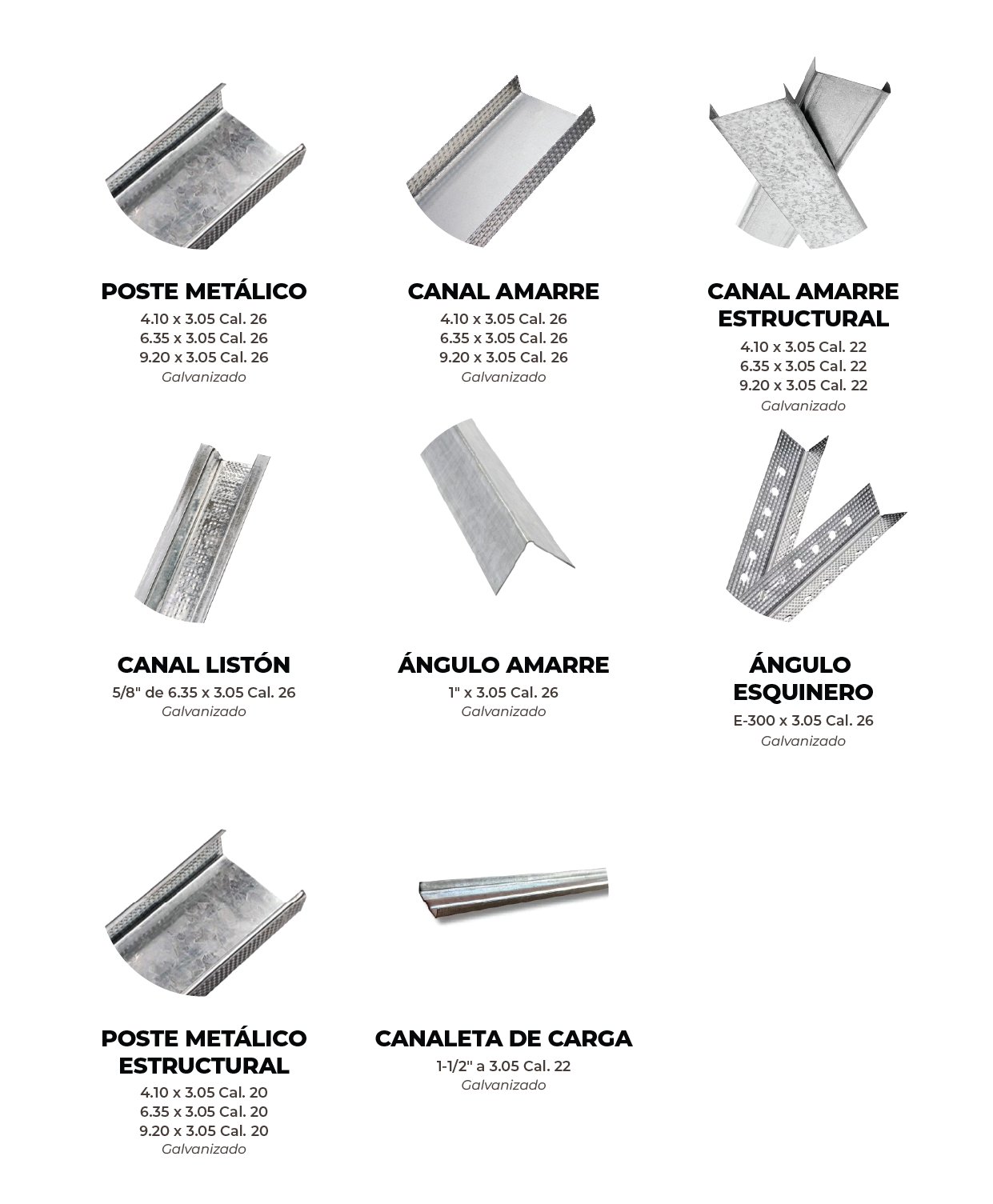 POSTE METÁLICO
4.10 x 3.05 Cal. 26
6.35 x 3.05 Cal. 26
9.20 x 3.05 Cal. 26
Galvanizado

CANAL AMARRE
4.10 x 3.05 Cal. 26
6.35 x 3.05 Cal. 26
9.20 x 3.05 Cal. 26
Galvanizado

CANAL AMARRE ESTRUCTURAL
4.10 x 3.05 Cal. 22
6.35 x 3.05 Cal. 22
9.20 x 3.05 Cal. 22
Galvanizado

CANAL LISTÓN
5/8" de 6.35 x 3.05 Cal. 26
Galvanizado

ÁNGULO AMARRE
1" x 3.05 Cal. 26
Galvanizado

ÁNGULO ESQUINERO
E-300 x 3.05 Cal. 26
Galvanizado

POSTE METÁLICO ESTRUCTURAL
4.10 x 3.05 Cal. 20
6.35 x 3.05 Cal. 20
9.20 x 3.05 Cal. 20
Galvanizado

CANALETA DE CARGA
1-1/2" a 3.05 Cal. 22
Galvanizado